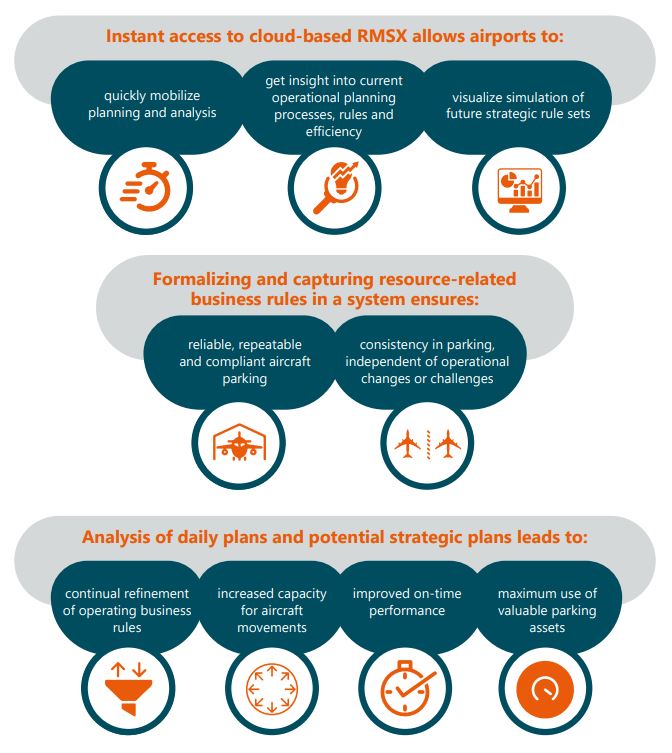 Instant access to cloud-based RMSX allows airports to:

quickly mobilize planning and analysis

get insight into current operational planning processes, rules and efficiency

visualize simulation of future strategic rule sets

Formalizing and capturing resource-related business rules in a system ensures:

reliable, repeatable and compliant aircraft parking

consistency in parking, independent of operational changes or challenges

Analysis of daily plans and potential strategic plans leads to:

continual refinement of operating business rules

increased capacity for aircraft movements

improved on-time performance

maximum use of valuable parking assets